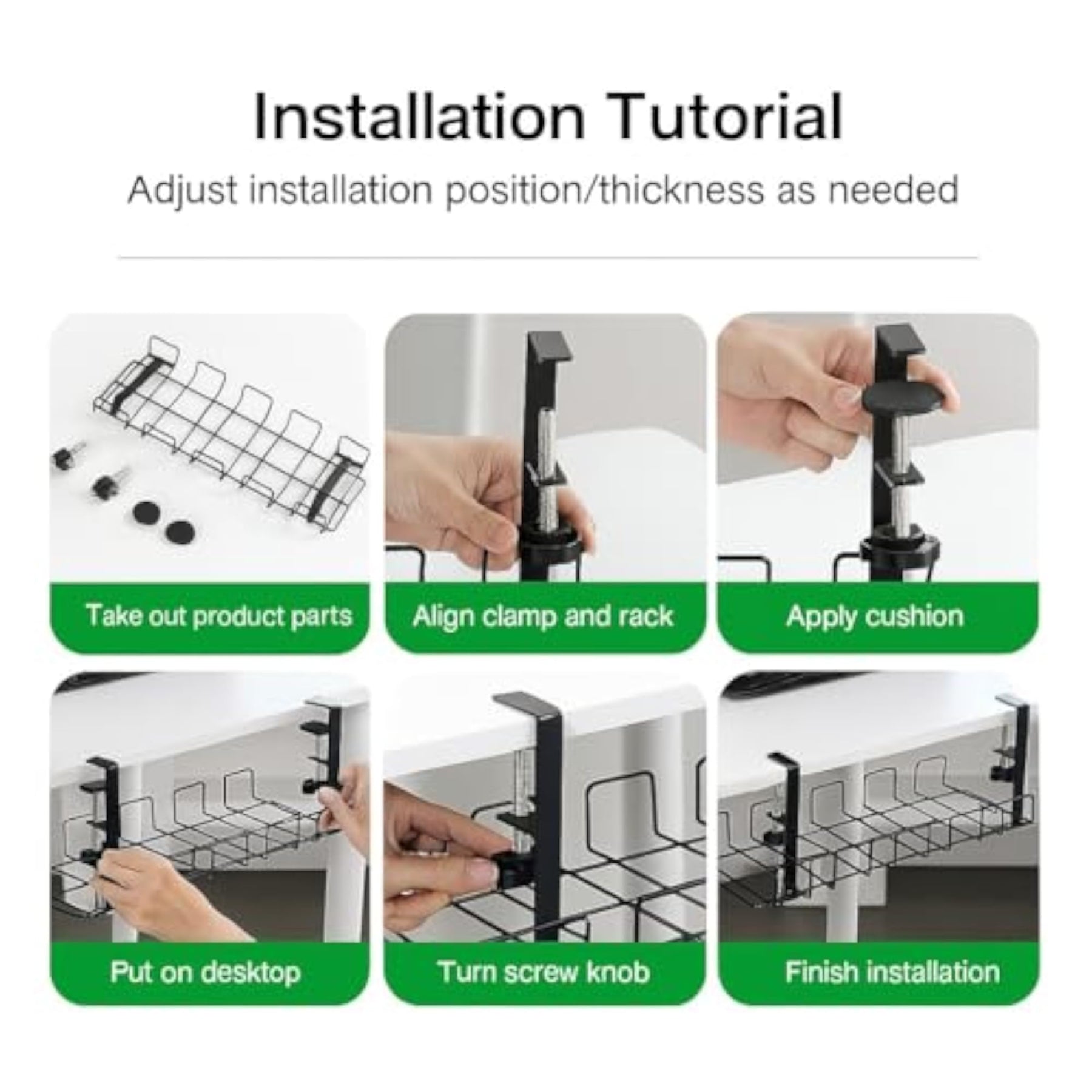 Installation Tutorial

Adjust installation position/thickness as needed

Take out product parts

Align clamp and rack

Apply cushion

Put on desktop

Turn screw knob

Finish installation