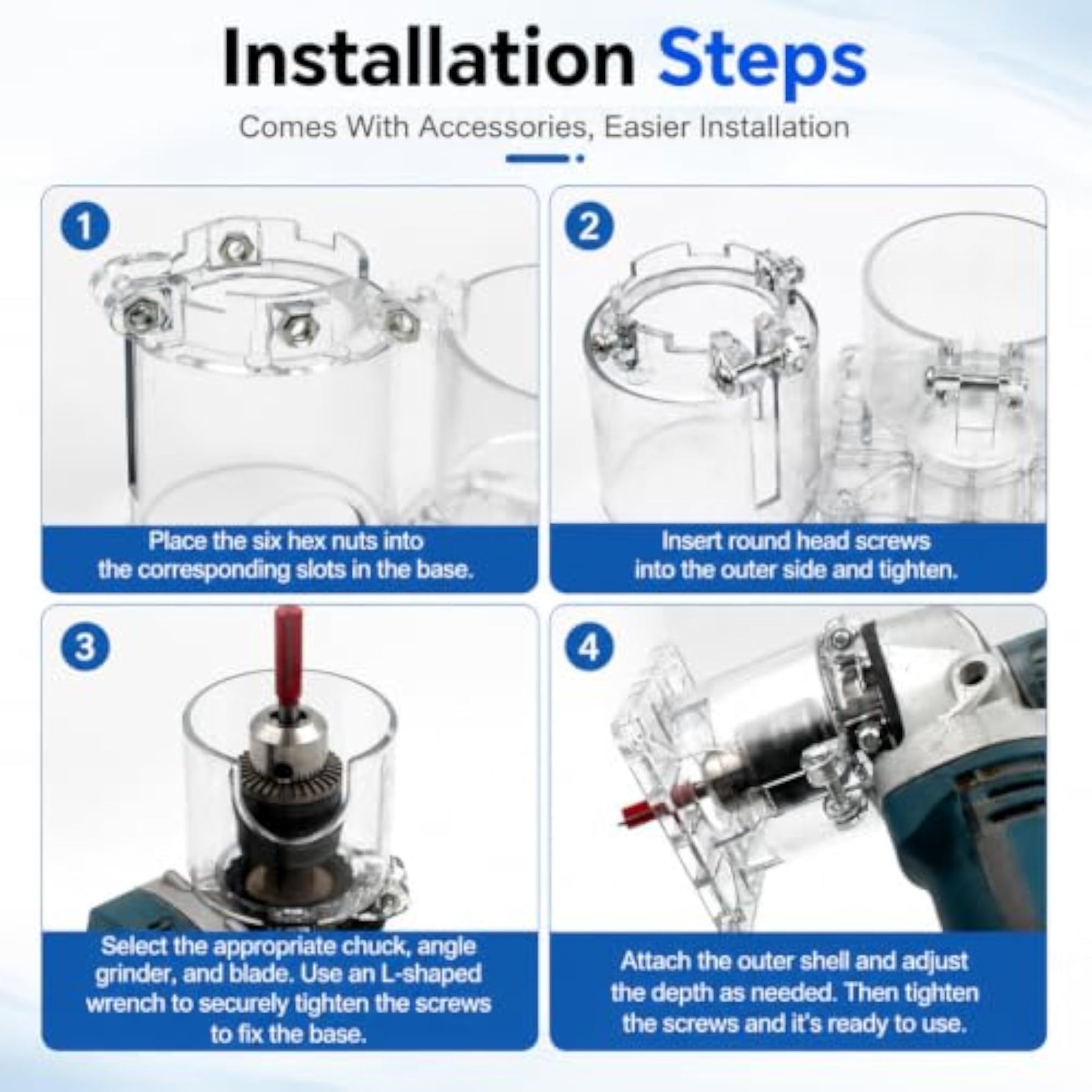 Installation Steps

Comes With Accessories, Easier Installation

1

Place the six hex nuts into the corresponding slots in the base.

2

Insert round head screws into the outer side and tighten.

3

Select the appropriate chuck, angle grinder, and blade. Use an L-shaped wrench to securely tighten the screws to fix the base.

4

Attach the outer shell and adjust the depth as needed. Then tighten the screws and it's ready to use.