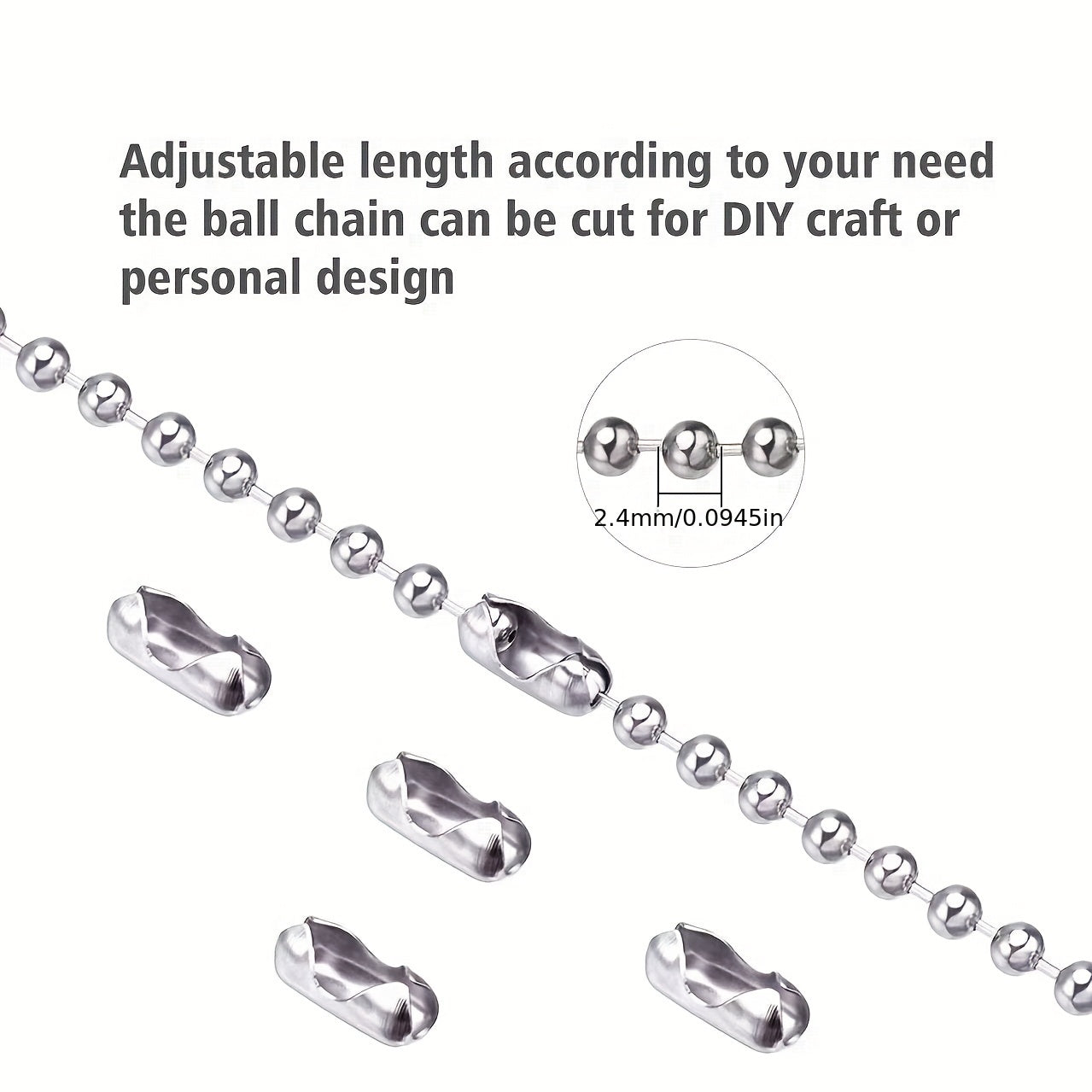 Adjustable length according to your need the ball chain can be cut for DIY craft or personal design

2.4mm/0.0945in