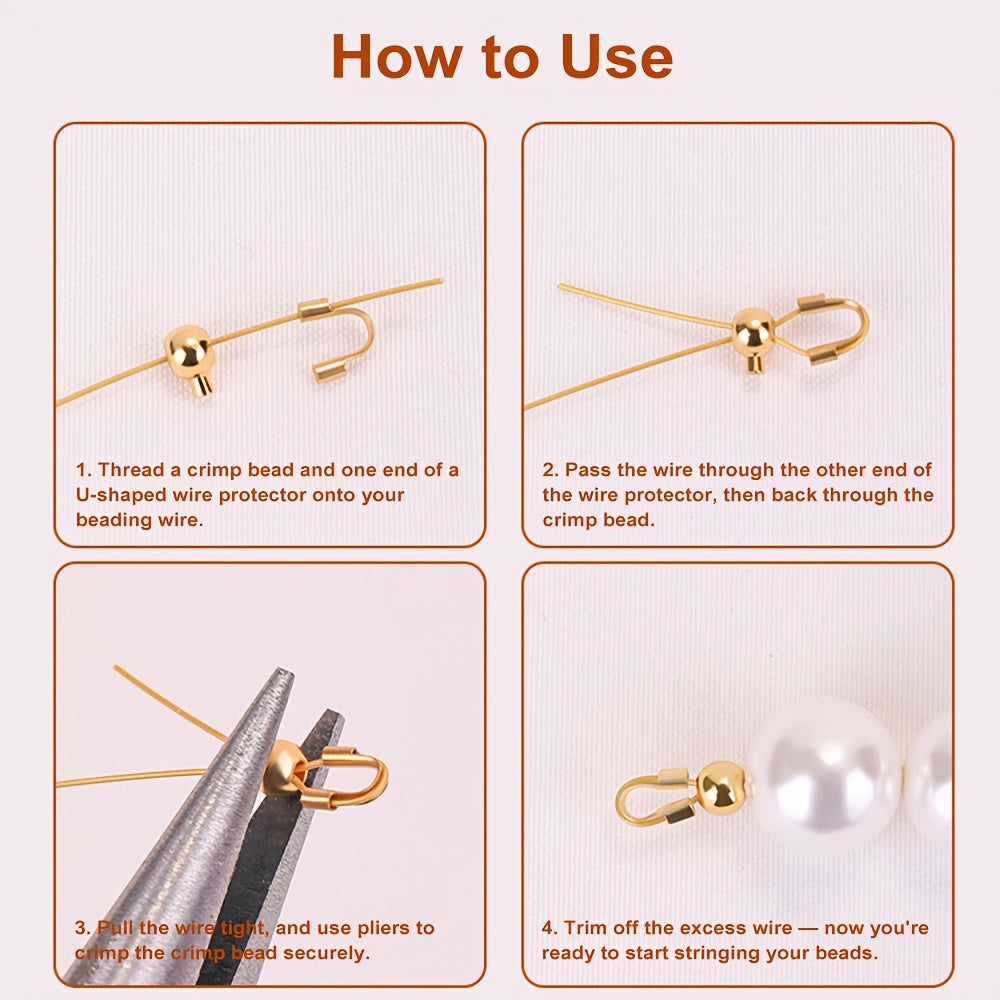 How to Use

1. Thread a crimp bead and one end of a U-shaped wire protector onto your beading wire.

2. Pass the wire through the other end of the wire protector, then back through the crimp bead.

3. Pull the wire tight, and use pliers to crimp the crimp bead securely.

4. Trim off the excess wire — now you're ready to start stringing your beads.