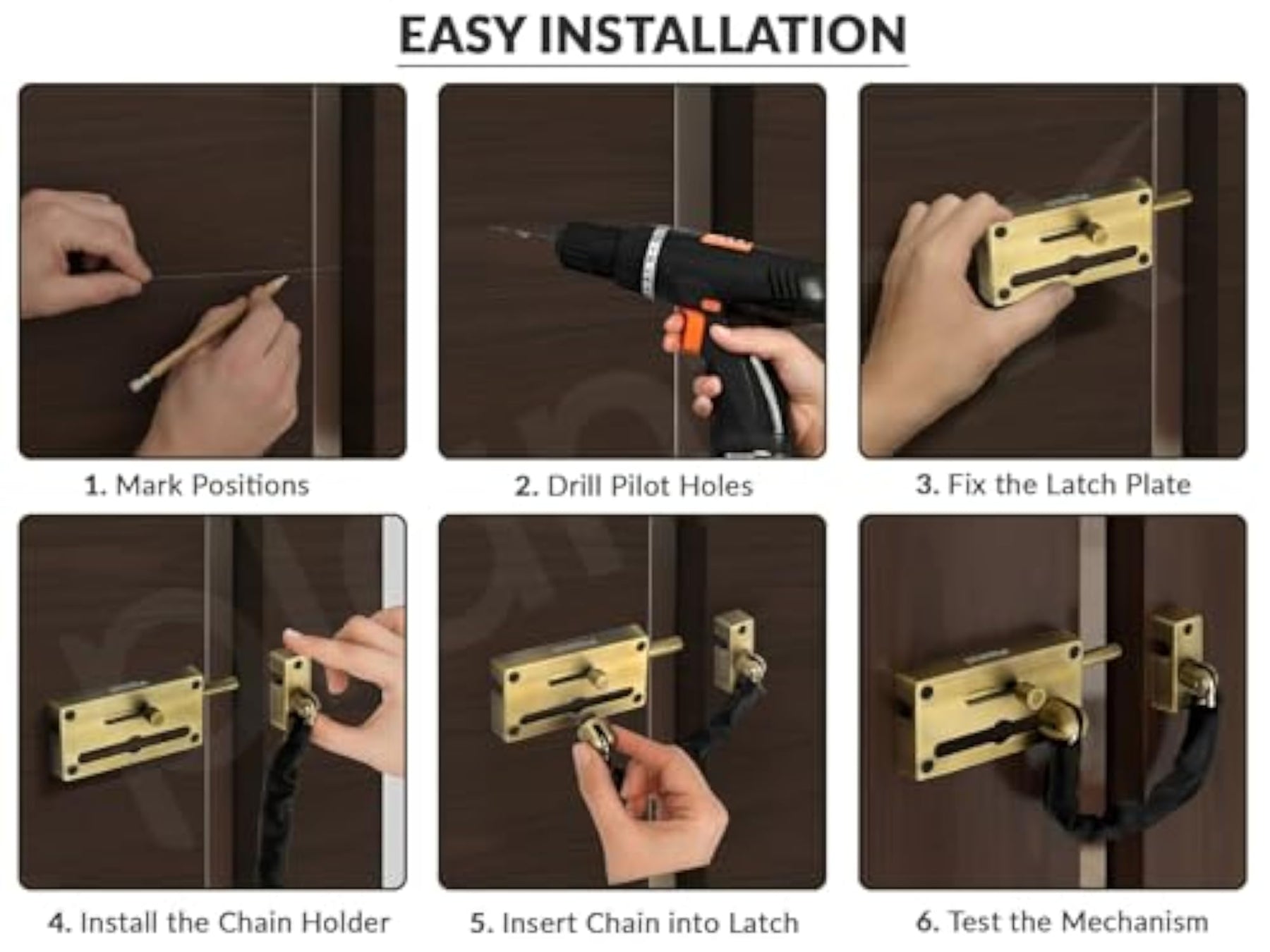 EASY INSTALLATION

1. Mark Positions

2. Drill Pilot Holes

3. Fix the Latch Plate

4. Install the Chain Holder

5. Insert Chain into Latch

6. Test the Mechanism