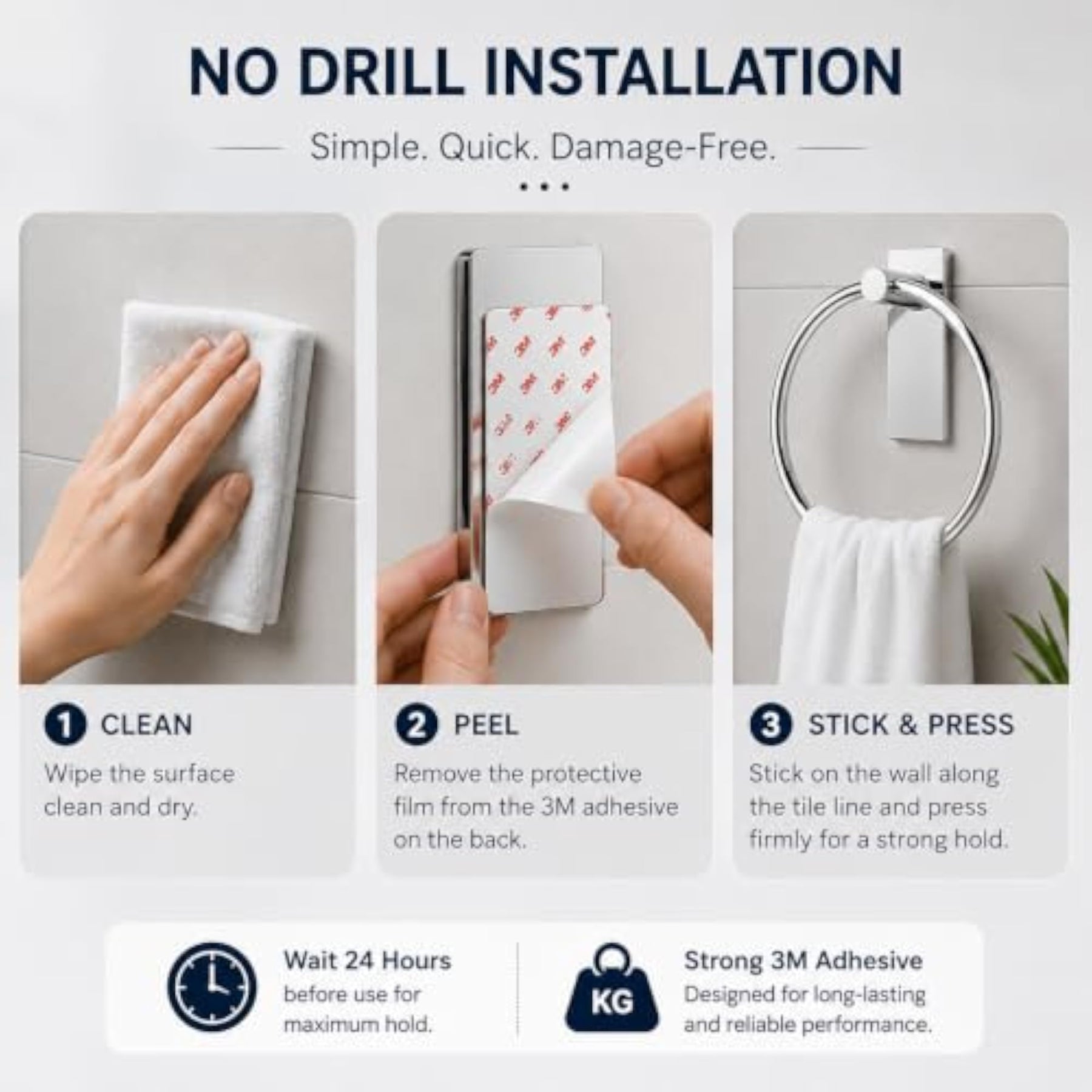 NO DRILL INSTALLATION

Simple. Quick. Damage-Free.

1 CLEAN

Wipe the surface clean and dry.

2 PEEL

Remove the protective film from the 3M adhesive on the back.

3 STICK & PRESS

Stick on the wall along the tile line and press firmly for a strong hold.

Wait 24 Hours
before use for maximum hold.

KG

Strong 3M Adhesive
Designed for long-lasting and reliable performance.