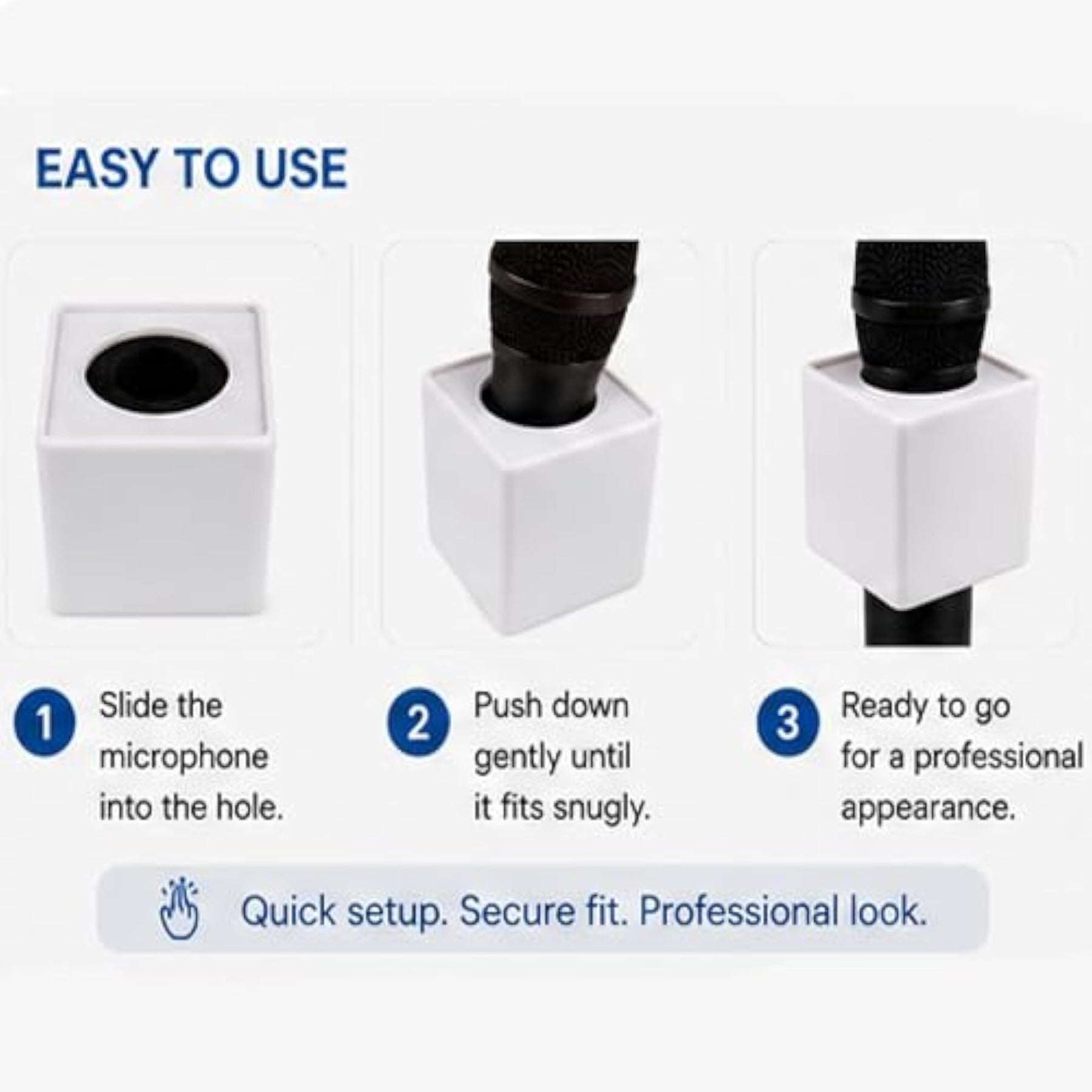 EASY TO USE

1 Slide the microphone into the hole.

2 Push down gently until it fits snugly.

3 Ready to go for a professional appearance.

Quick setup. Secure fit. Professional look.