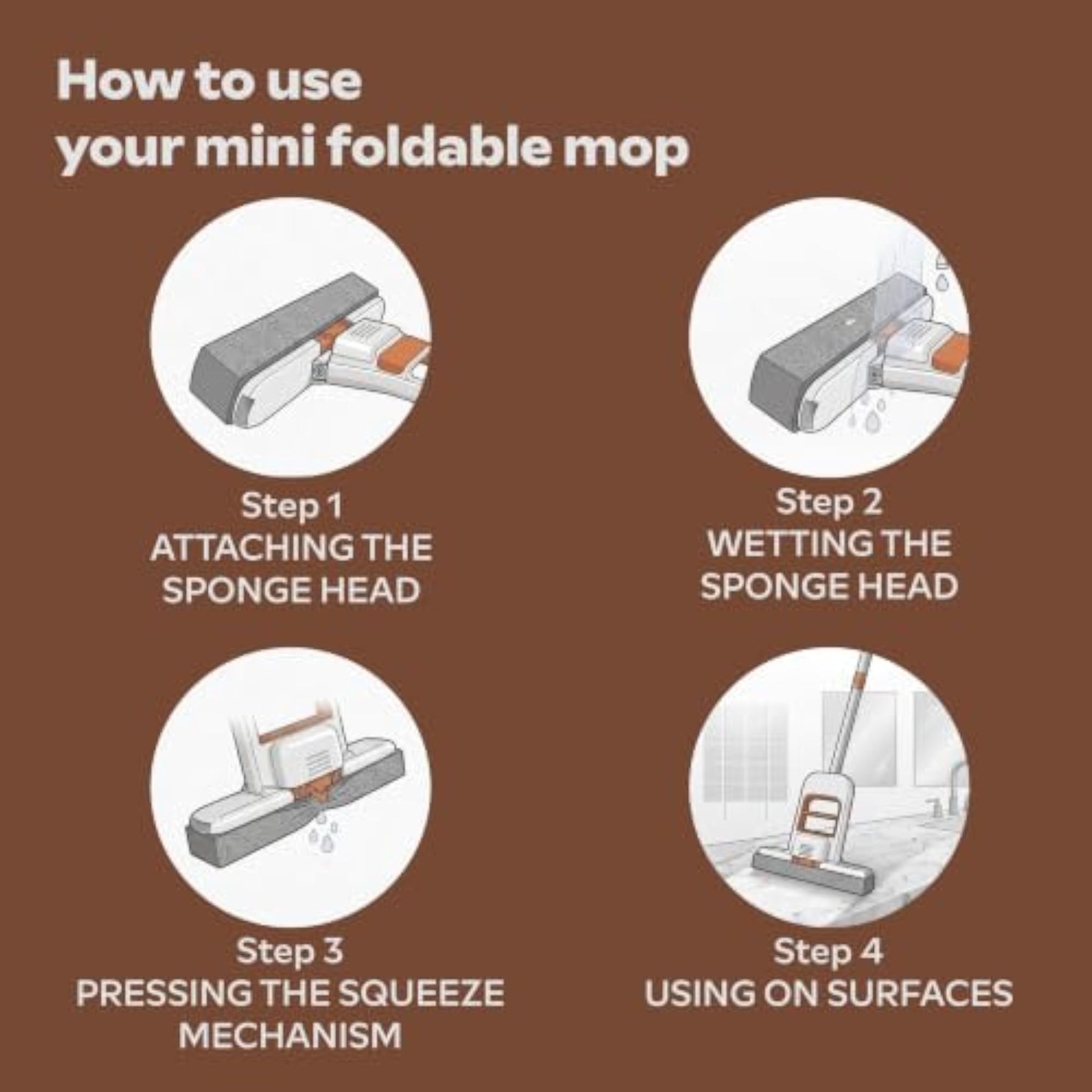 How to use
your mini foldable mop

Step 1
ATTACHING THE
SPONGE HEAD

Step 2
WETTING THE
SPONGE HEAD

Step 3
PRESSING THE SQUEEZE
MECHANISM

Step 4
USING ON SURFACES