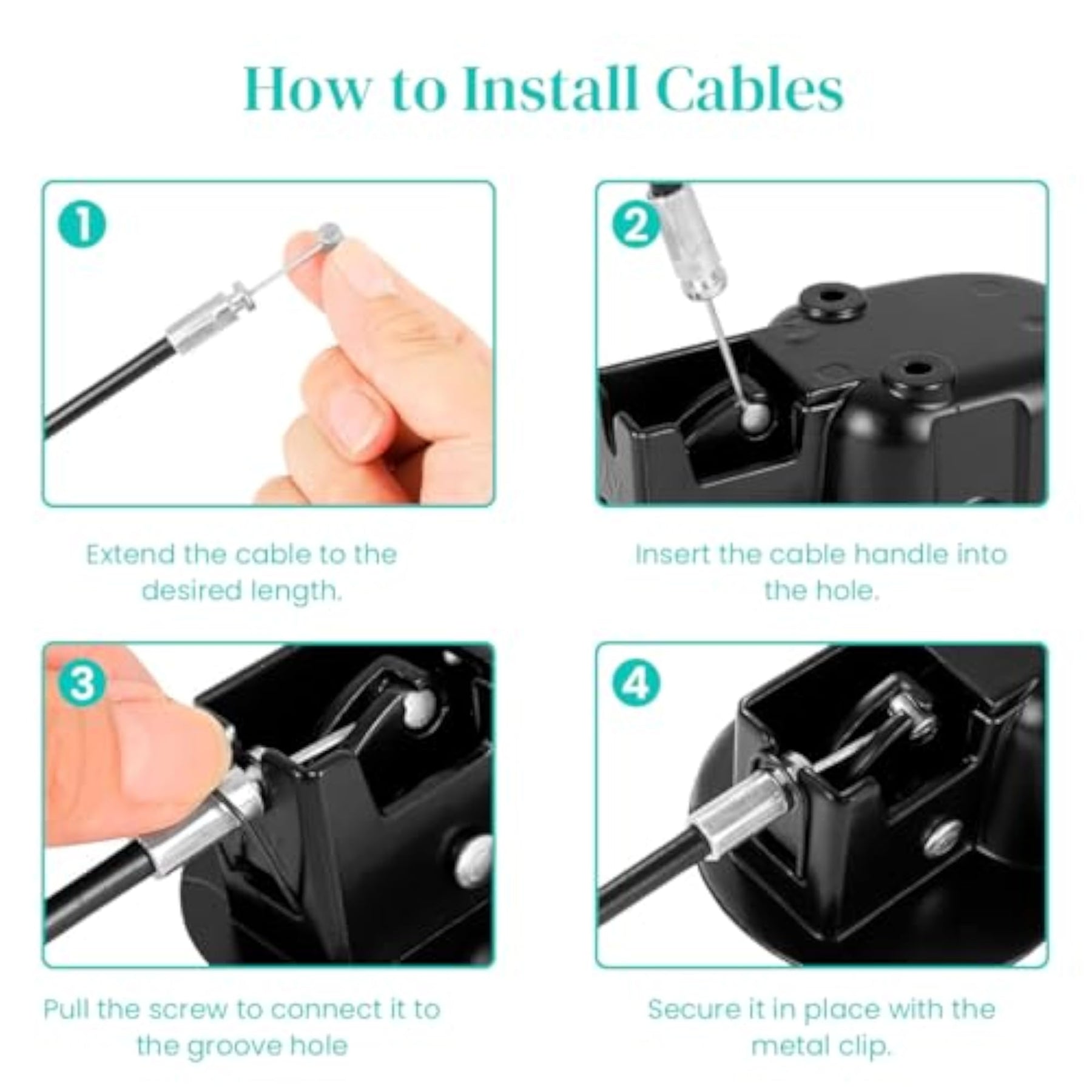 How to Install Cables

1

Extend the cable to the desired length.

2

Insert the cable handle into the hole.

3

Pull the screw to connect it to the groove hole

4

Secure it in place with the metal clip.