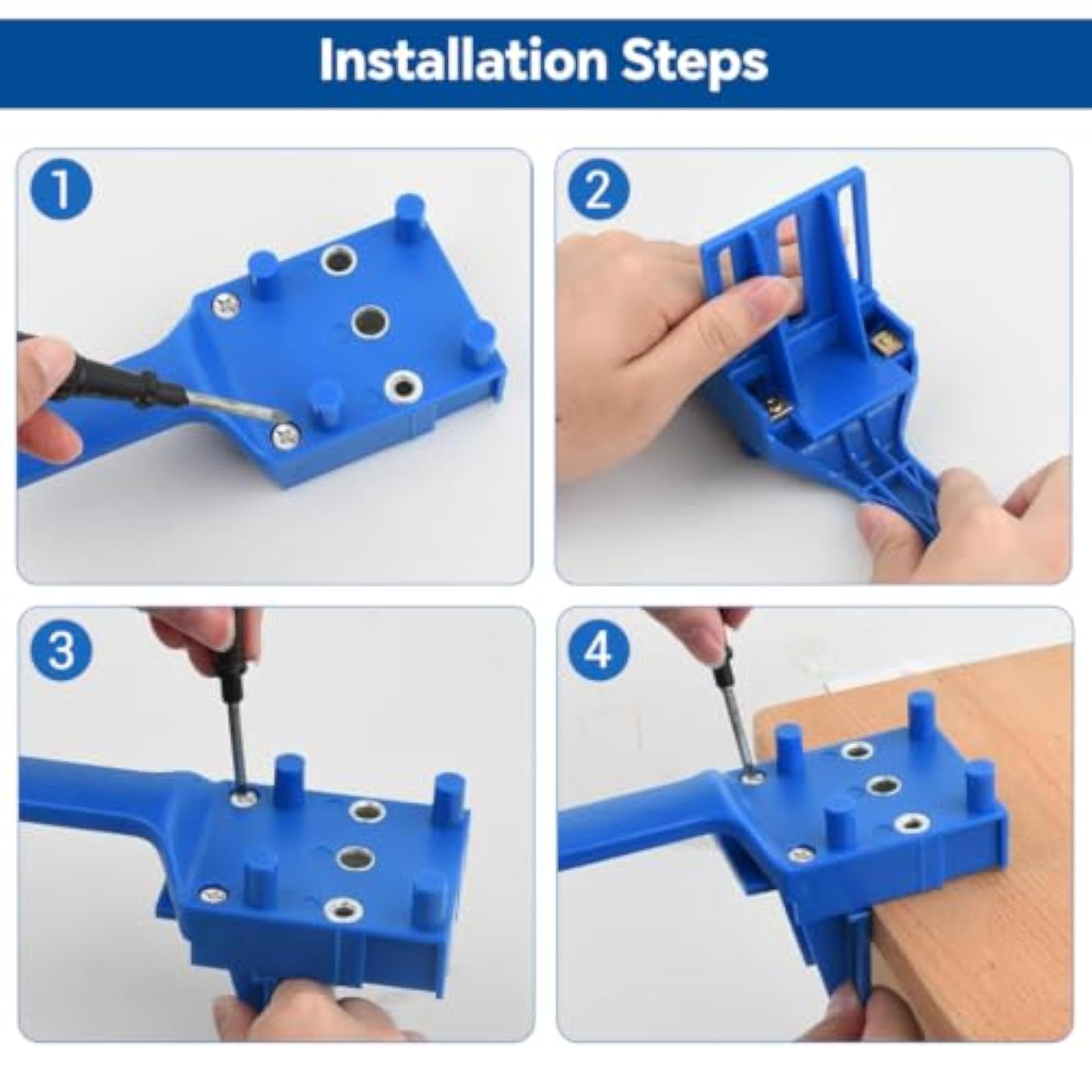 Installation Steps

1

2

3

4