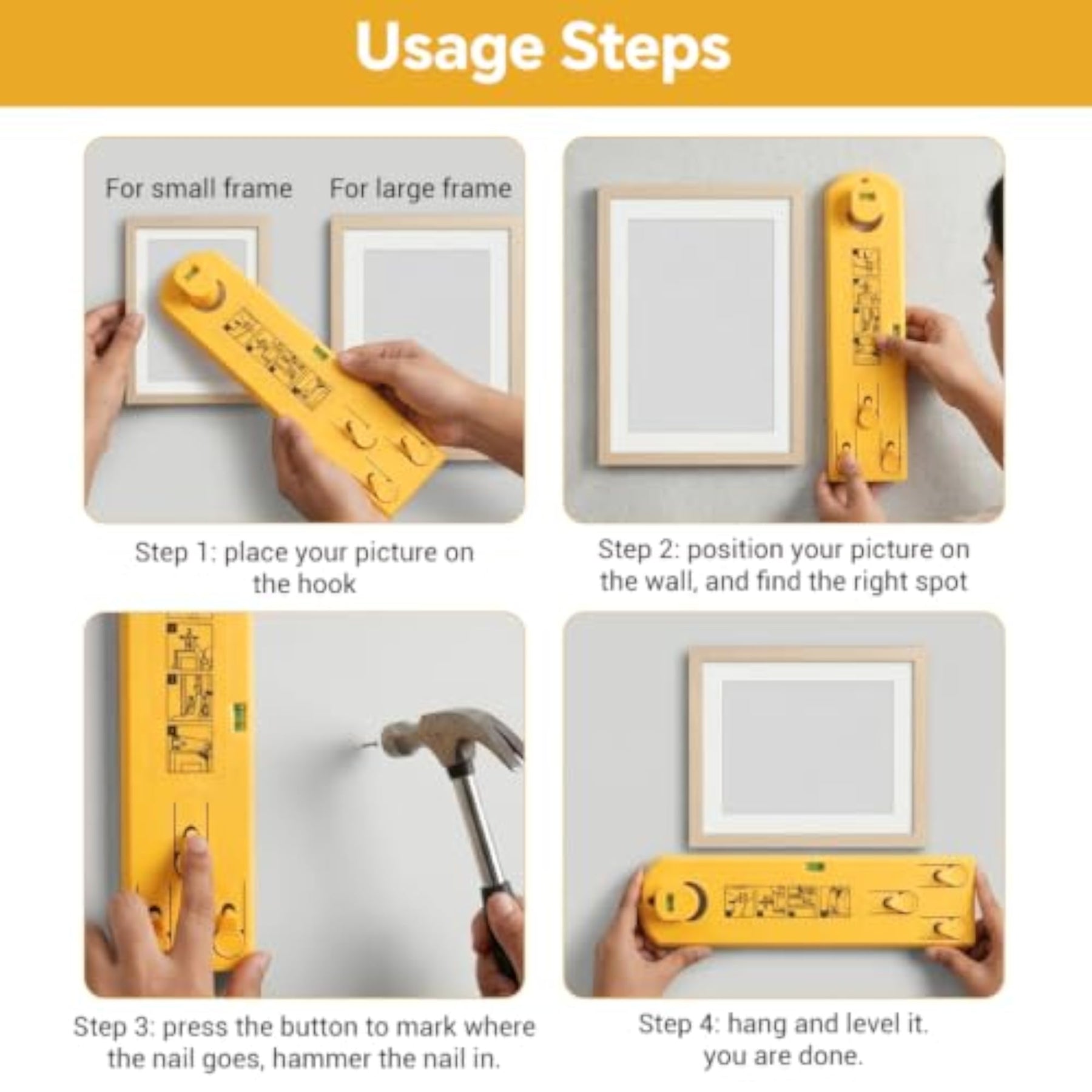 Usage Steps

For small frame

For large frame

Step 1: place your picture on the hook

Step 2: position your picture on the wall, and find the right spot

Step 3: press the button to mark where the nail goes, hammer the nail in.

Step 4: hang and level it. you are done.