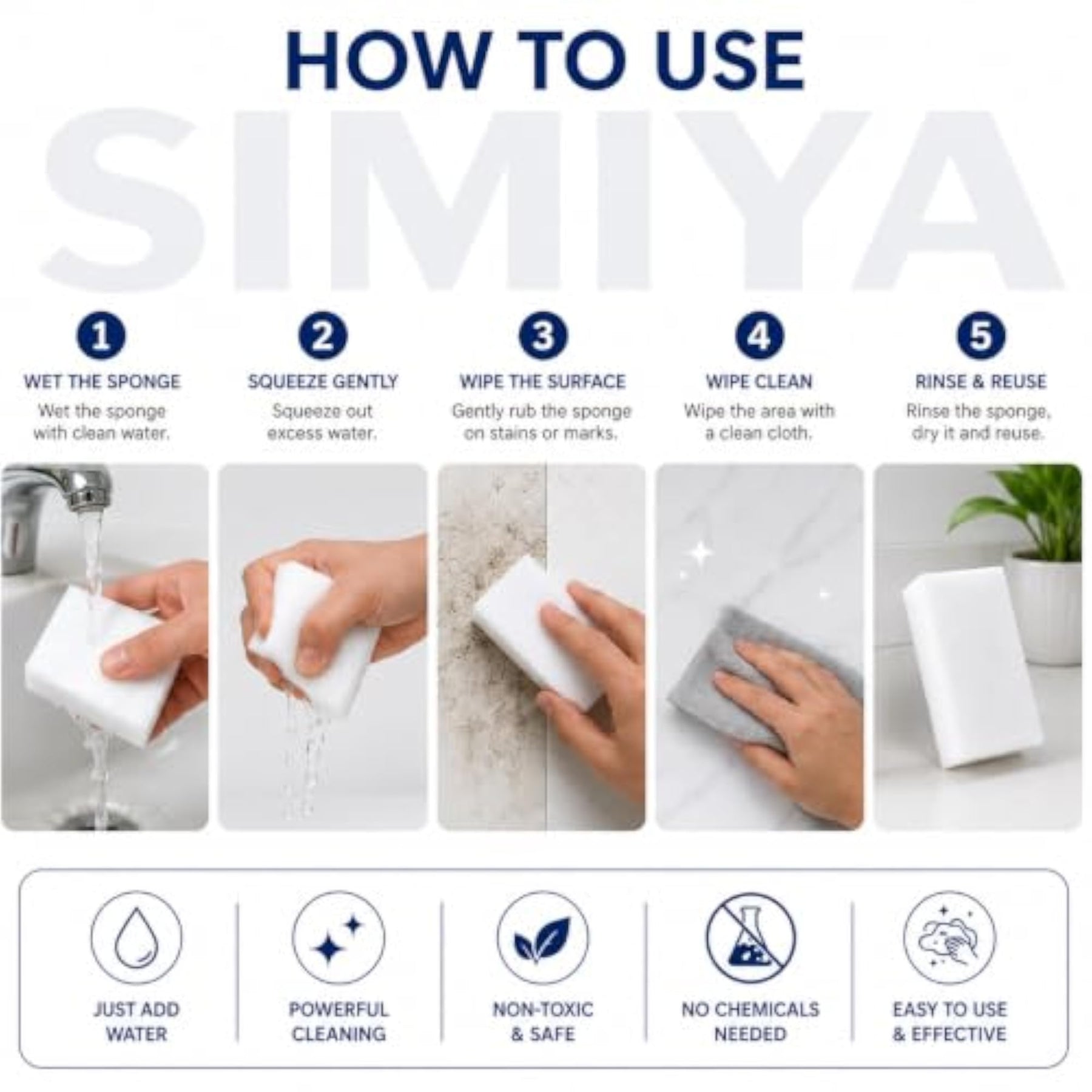 HOW TO USE

1
WET THE SPONGE
Wet the sponge with clean water.

2
SQUEEZE GENTLY
Squeeze out excess water.

3
WIPE THE SURFACE
Gently rub the sponge on stains or marks.

4
WIPE CLEAN
Wipe the area with a clean cloth.

5
RINSE & REUSE
Rinse the sponge, dry it and reuse.

JUST ADD WATER

POWERFUL CLEANING

NON-TOXIC & SAFE

NO CHEMICALS NEEDED

EASY TO USE & EFFECTIVE

SIMIYA