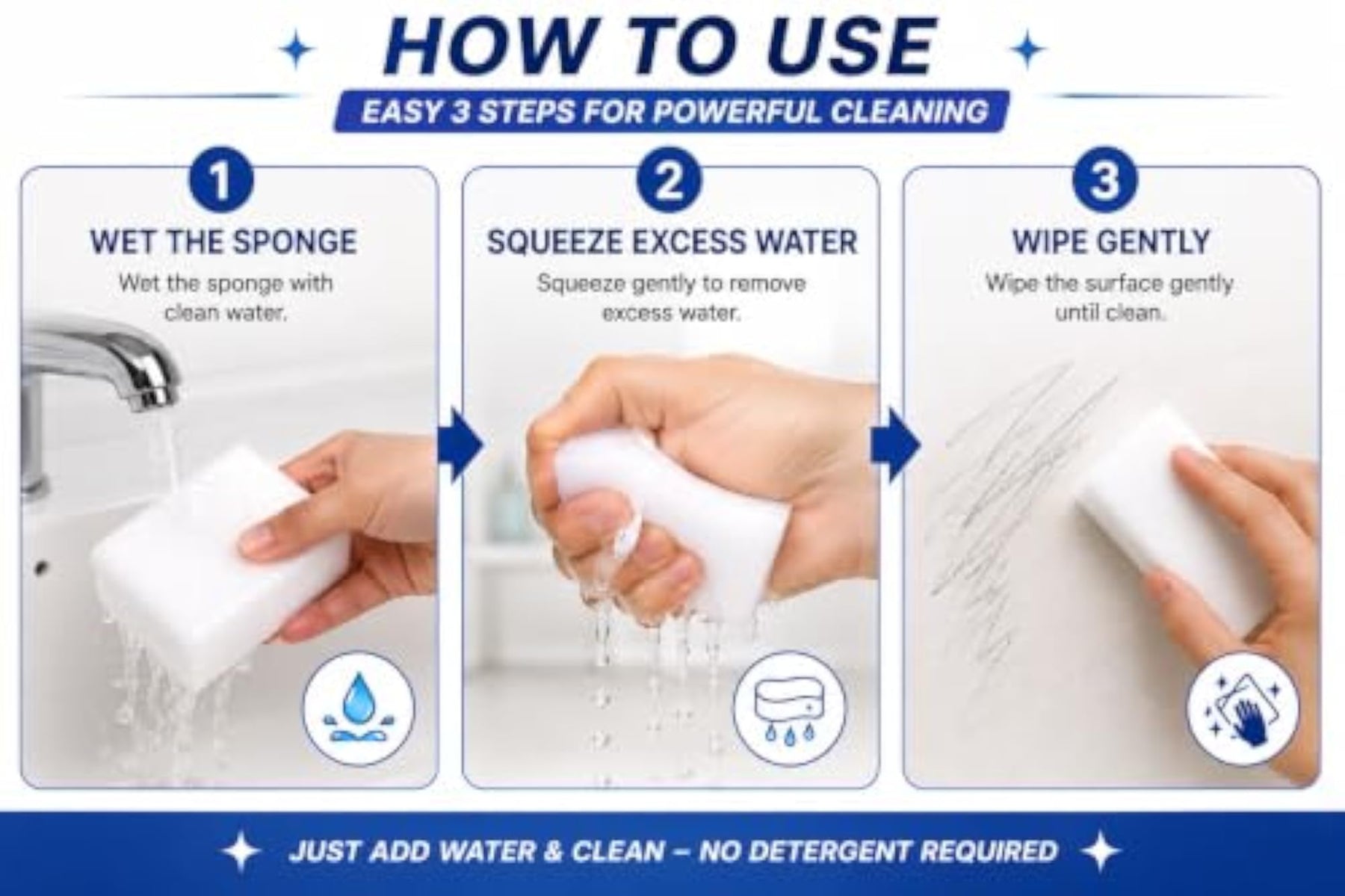 HOW TO USE

EASY 3 STEPS FOR POWERFUL CLEANING

1

WET THE SPONGE

Wet the sponge with clean water.

2

SQUEEZE EXCESS WATER

Squeeze gently to remove excess water.

3

WIPE GENTLY

Wipe the surface gently until clean.

JUST ADD WATER & CLEAN – NO DETERGENT REQUIRED