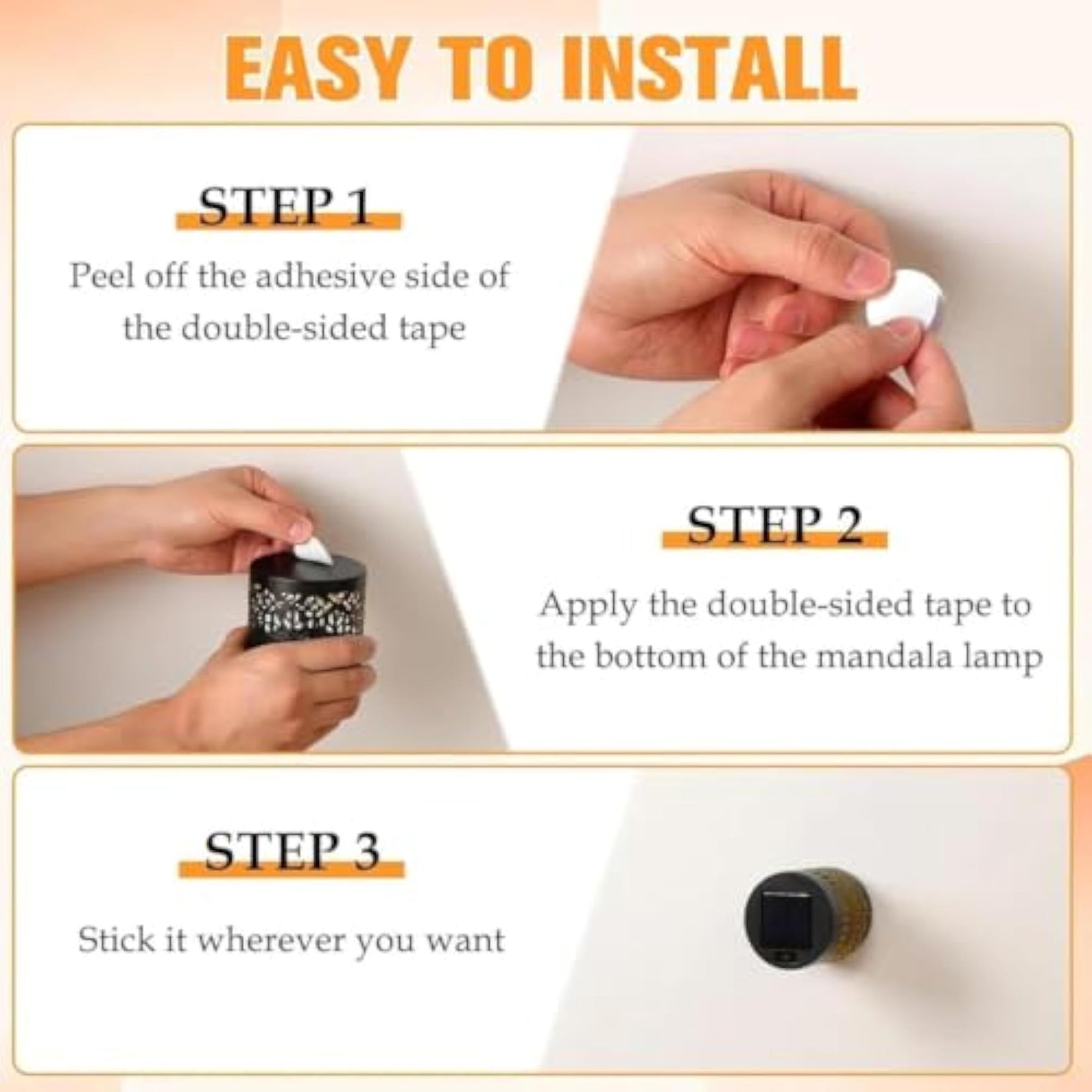 EASY TO INSTALL

STEP 1

Peel off the adhesive side of the double-sided tape

STEP 2

Apply the double-sided tape to the bottom of the mandala lamp

STEP 3

Stick it wherever you want