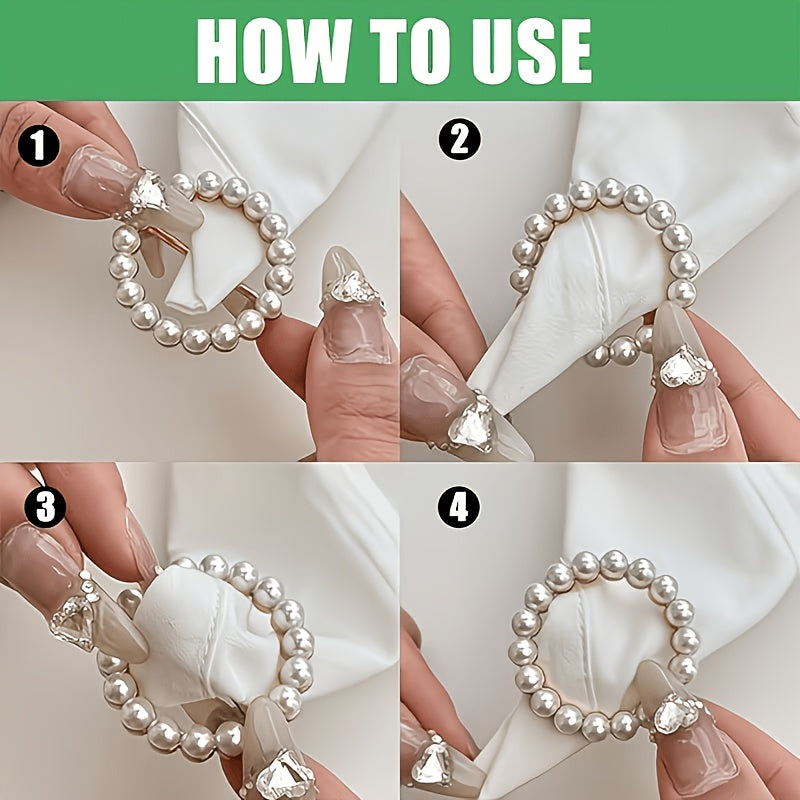 HOW TO USE

1

2

3

4