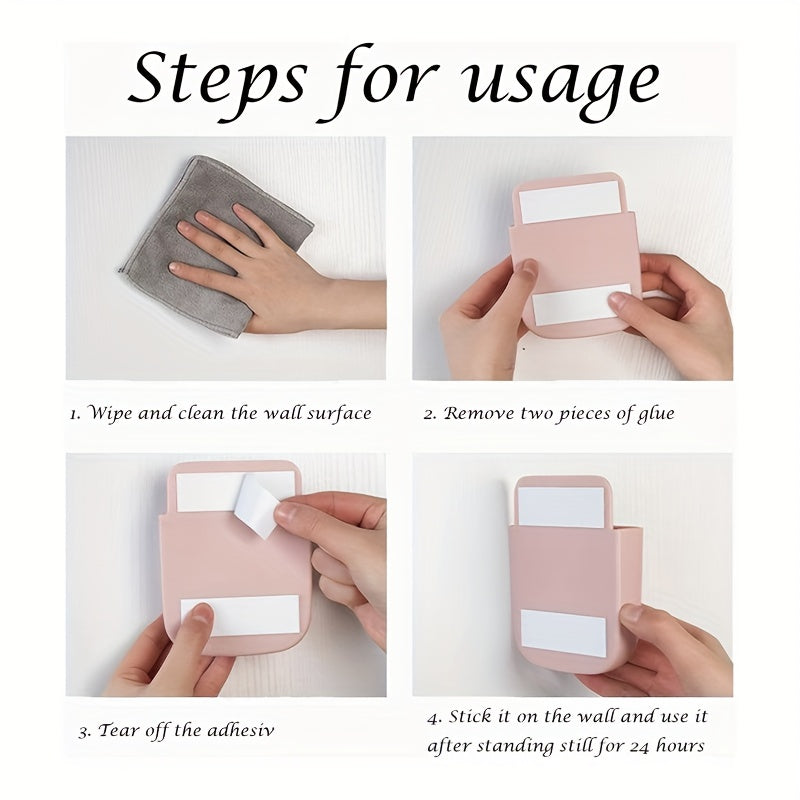 Steps for usage

1. Wipe and clean the wall surface

2. Remove two pieces of glue

3. Tear off the adhesiv

4. Stick it on the wall and use it after standing still for 24 hours