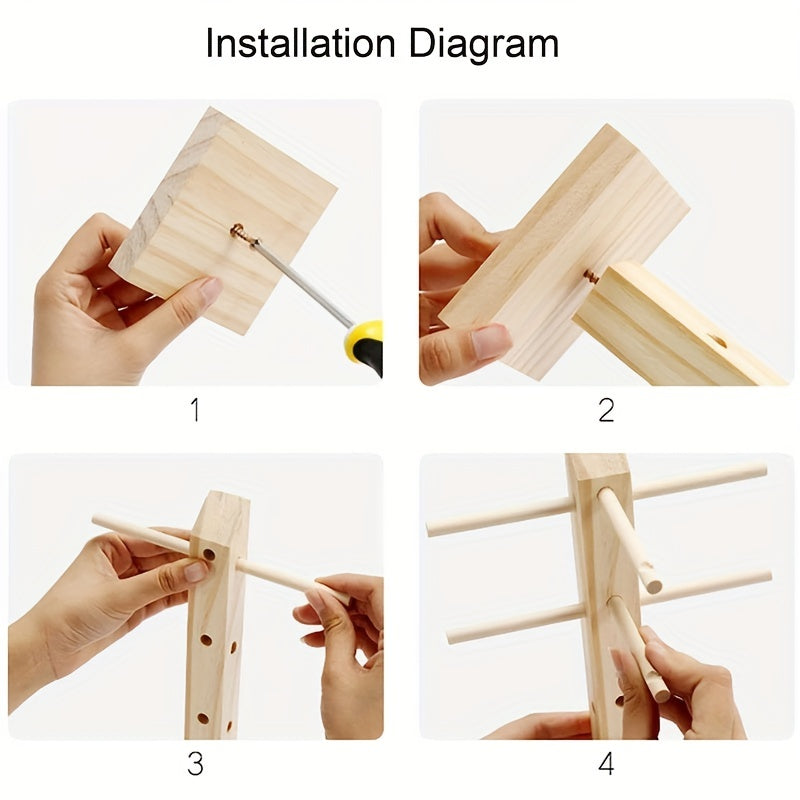 Installation Diagram

1

2

3

4