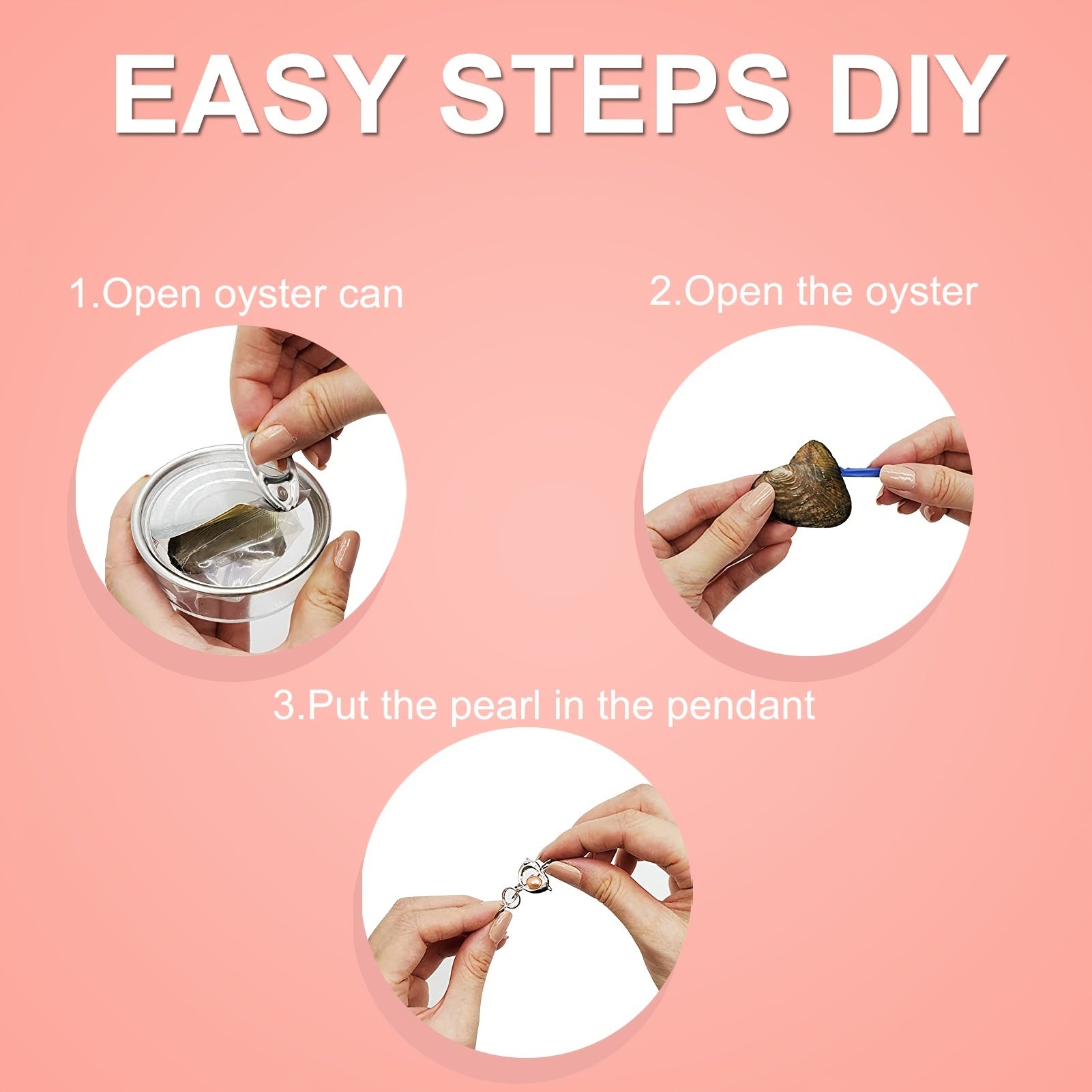 EASY STEPS DIY

1.Open oyster can

2.Open the oyster

3.Put the pearl in the pendant