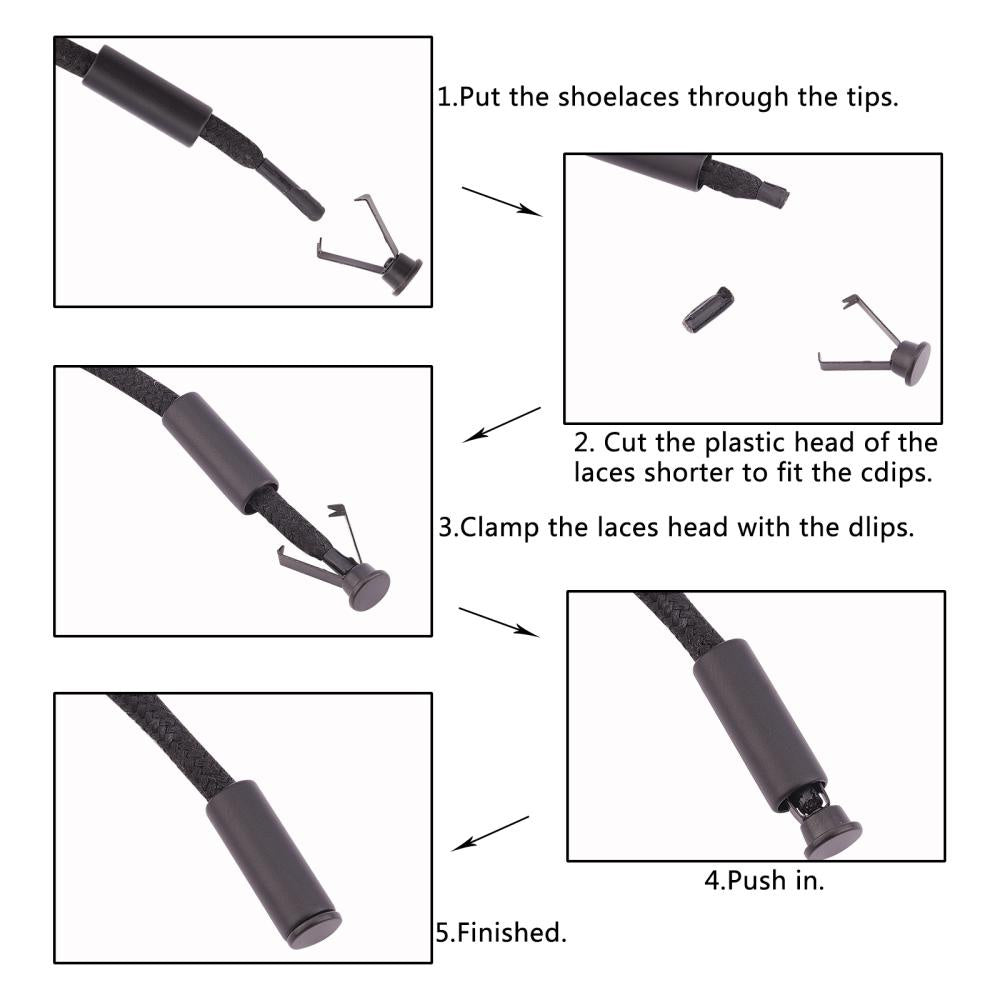 1.Put the shoelaces through the tips.

2. Cut the plastic head of the laces shorter to fit the cdips.

3.Clamp the laces head with the dlips.

4.Push in.

5.Finished.