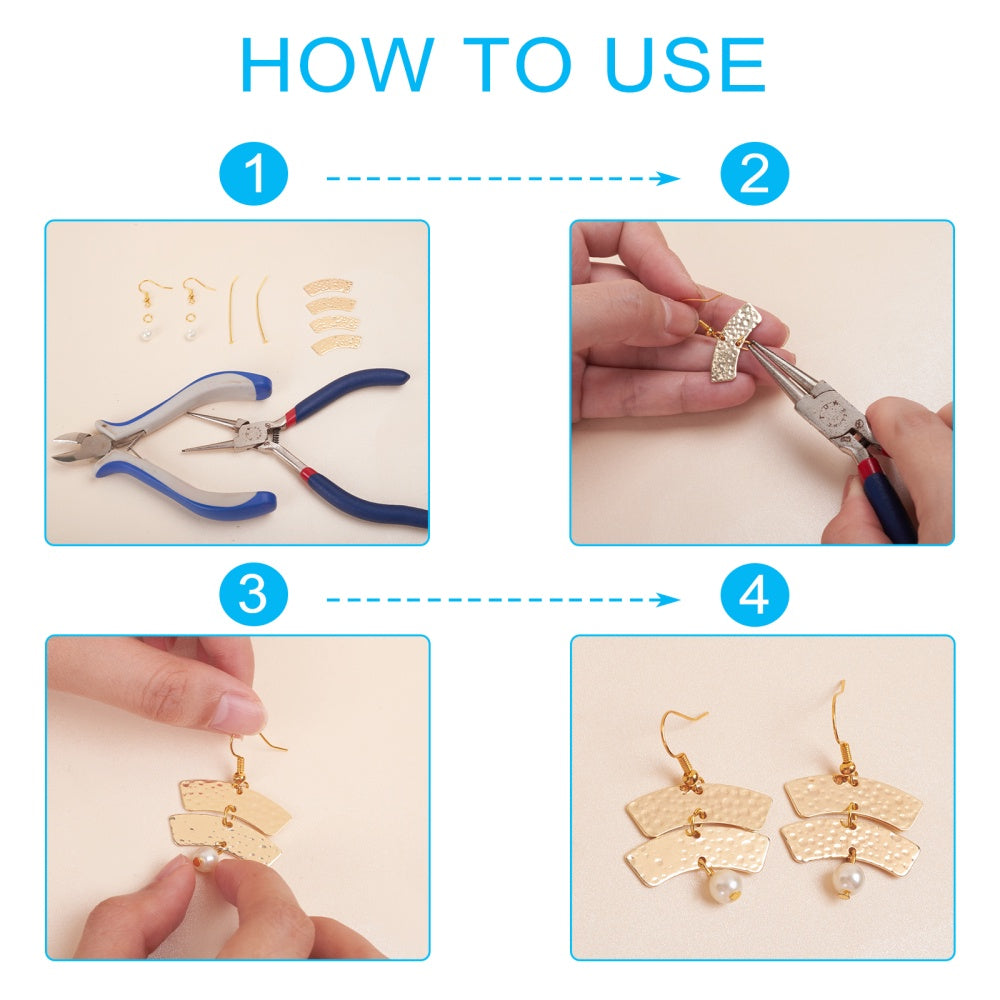 HOW TO USE

1

2

3

4