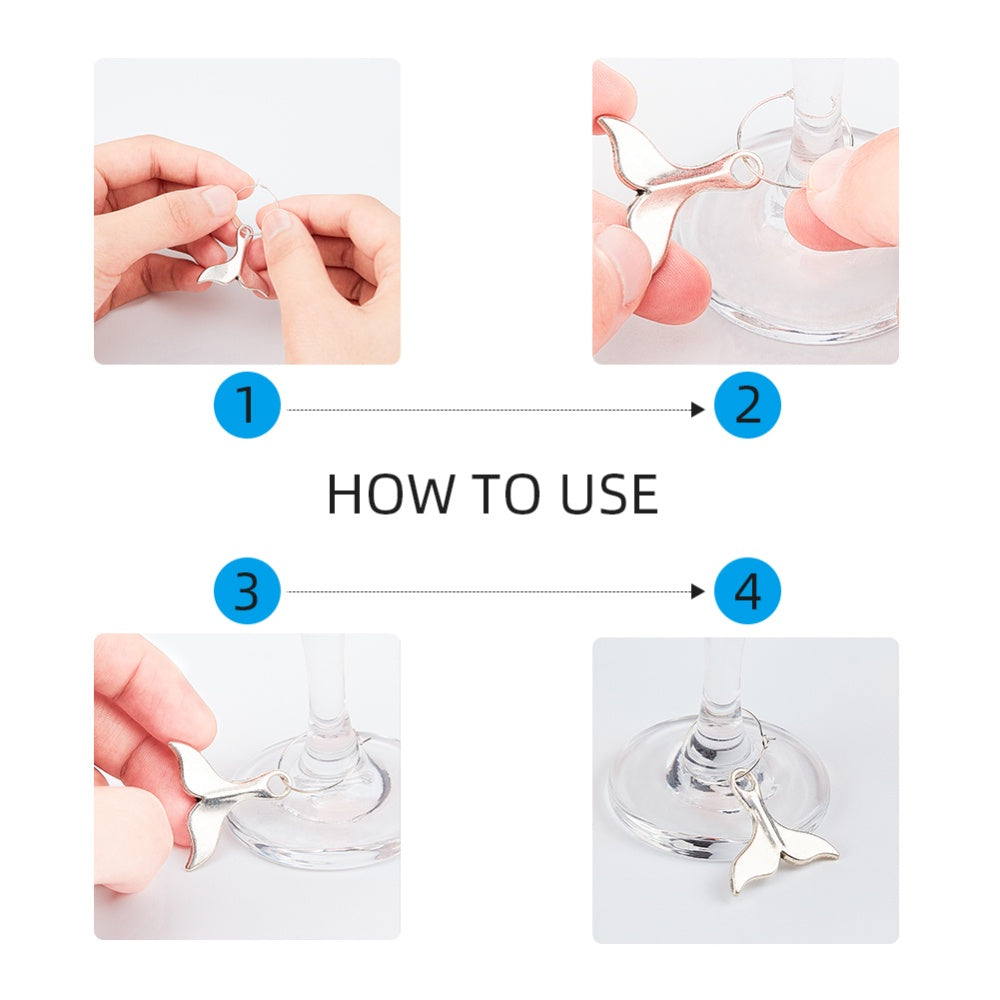 1

2

HOW TO USE

3

4