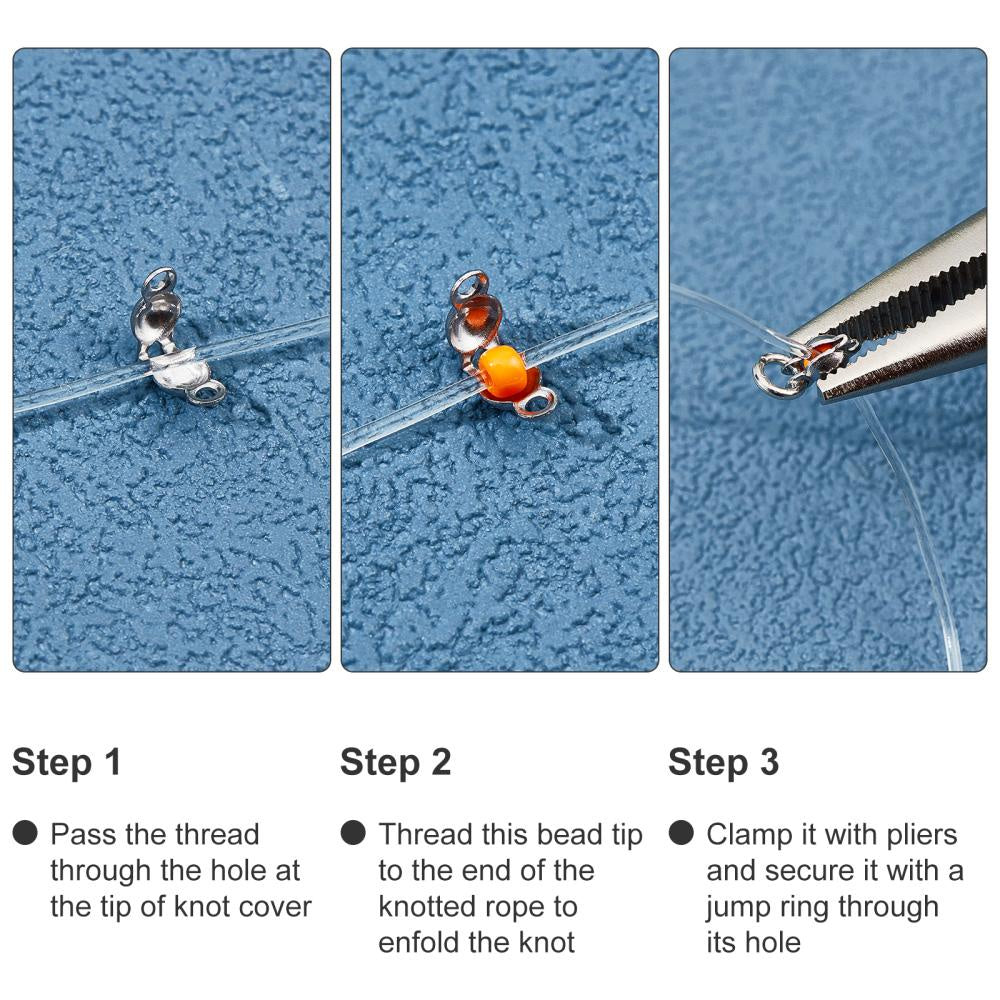 Step 1

● Pass the thread through the hole at the tip of knot cover

Step 2

● Thread this bead tip to the end of the knotted rope to enfold the knot

Step 3

● Clamp it with pliers and secure it with a jump ring through its hole