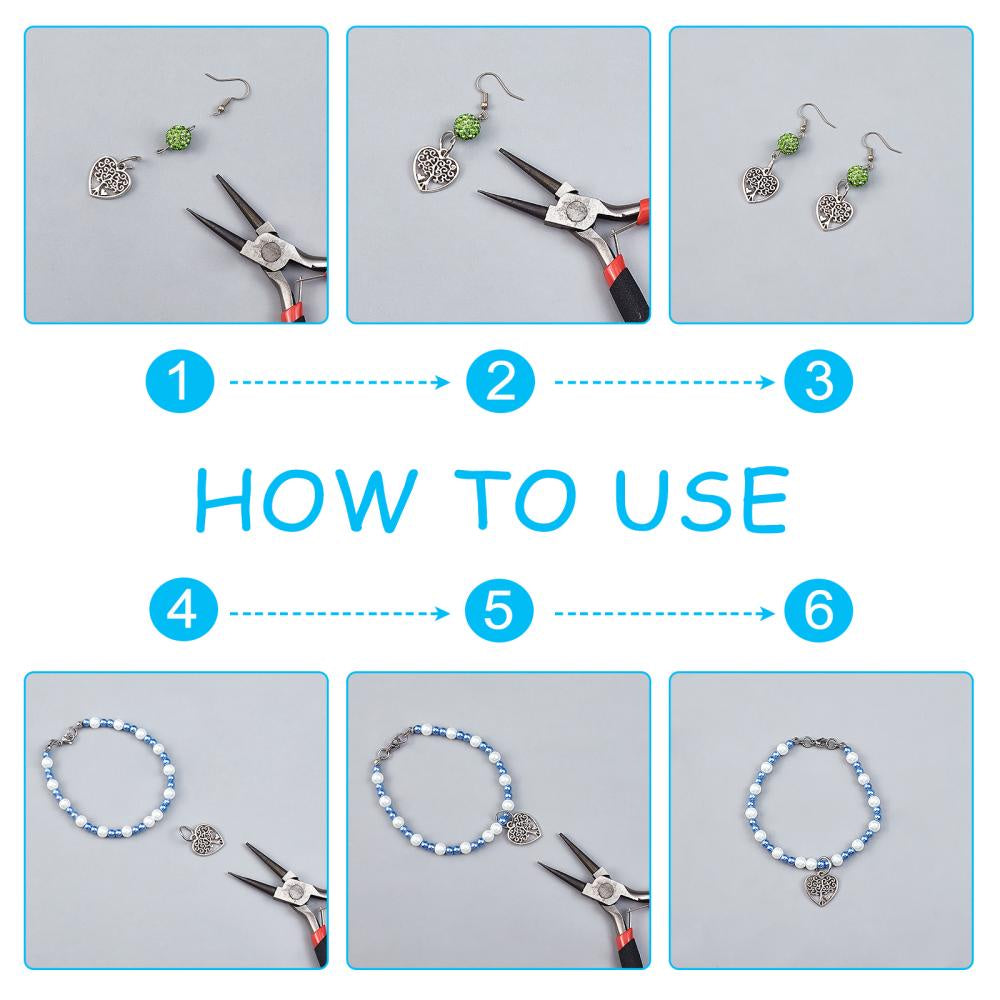 1
2
3

HOW TO USE

4
5
6