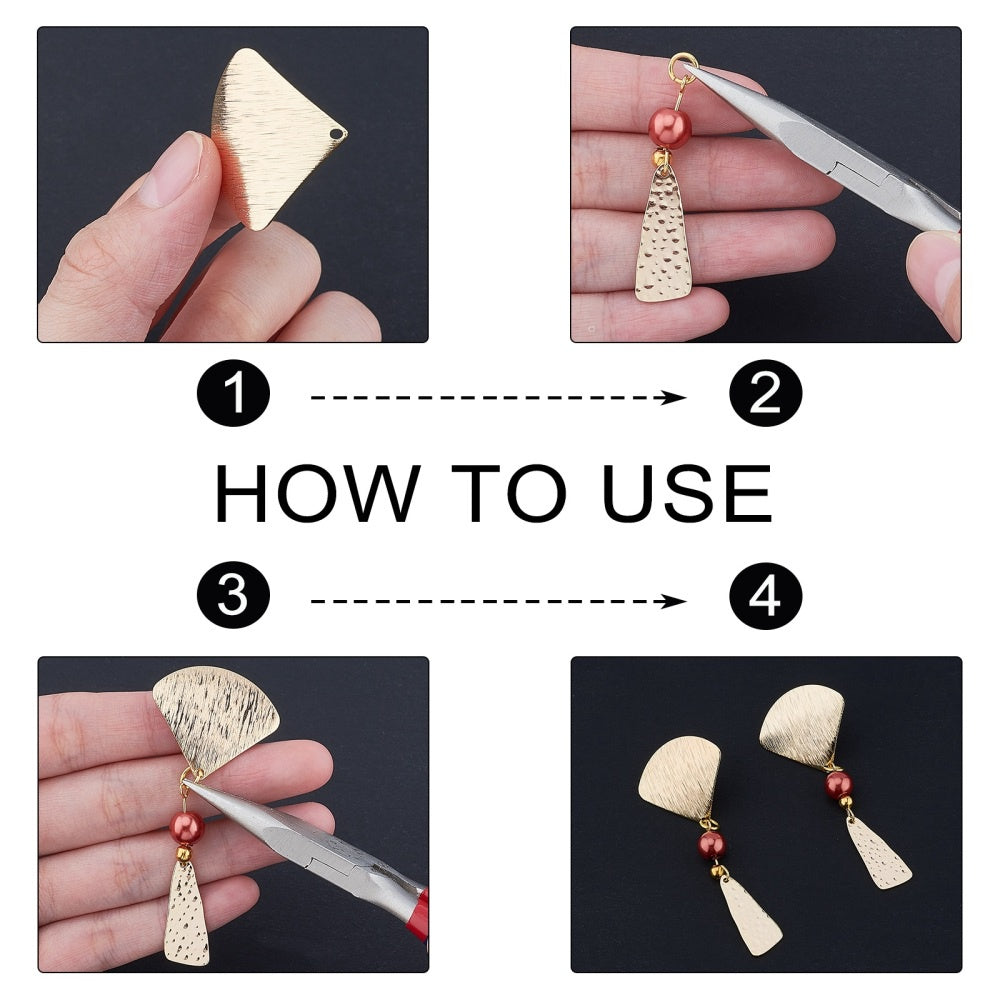 1 2

HOW TO USE

3 4