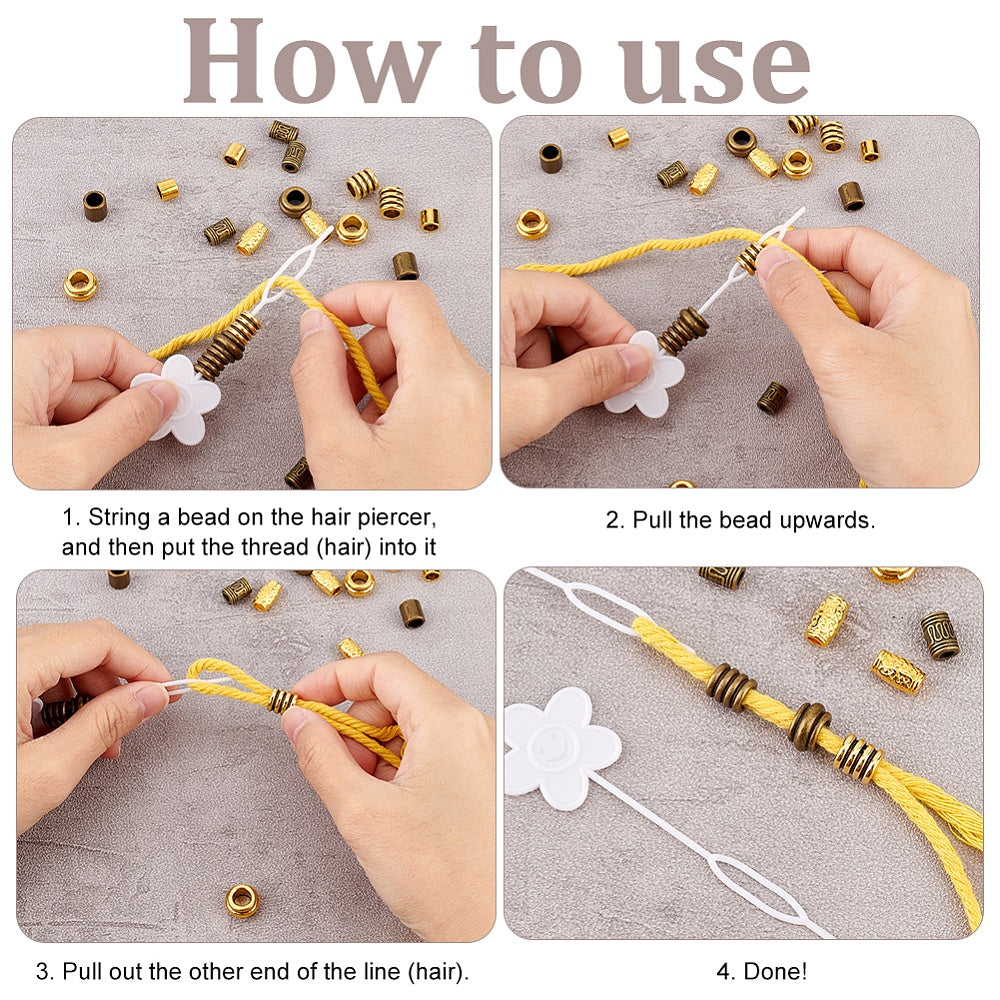 How to use

1. String a bead on the hair piercer, and then put the thread (hair) into it

2. Pull the bead upwards.

3. Pull out the other end of the line (hair).

4. Done!