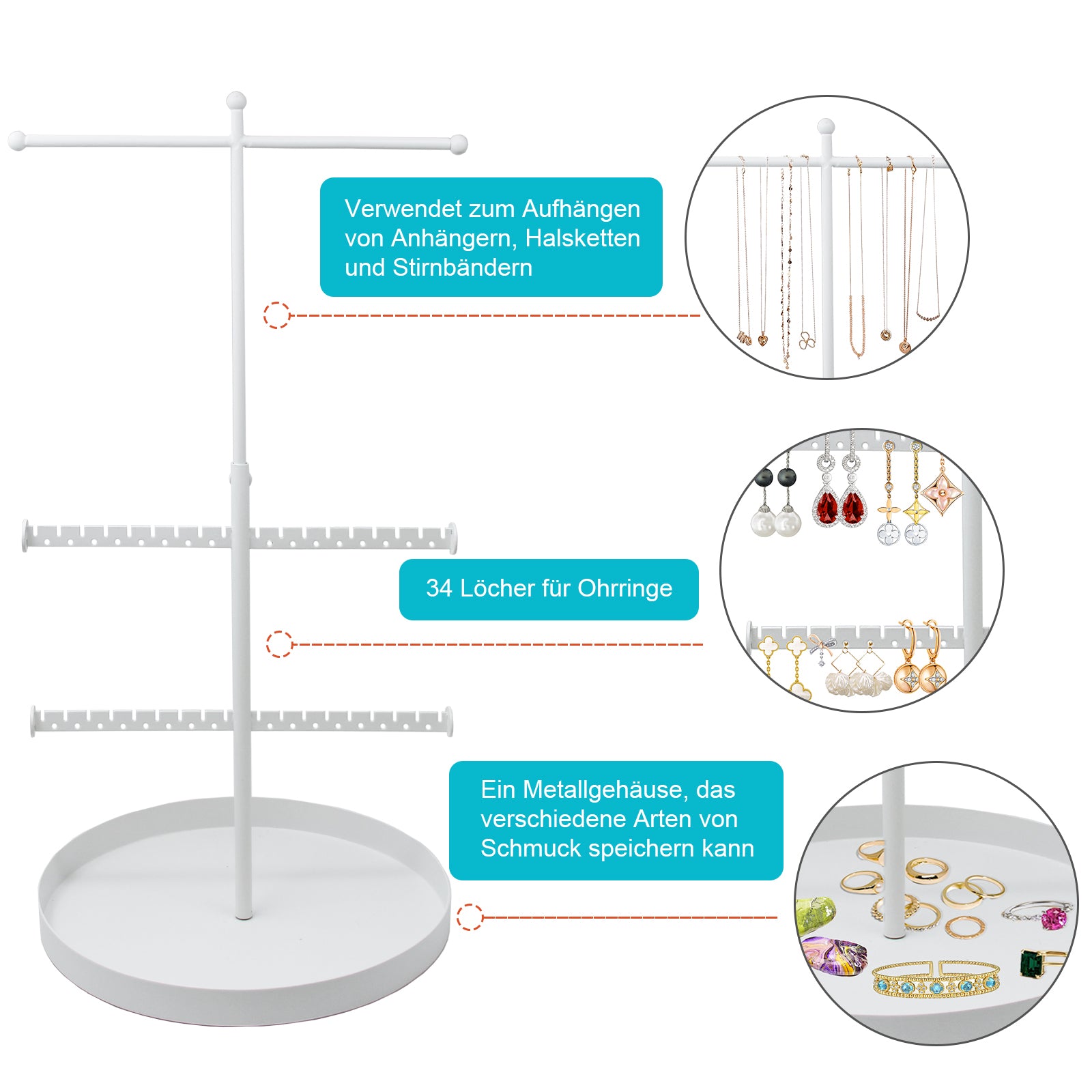 Verwendet zum Aufhängen von Anhängern, Halsketten und Stirnbändern

34 Löcher für Ohrringe

Ein Metallgehäuse, das verschiedene Arten von Schmuck speichern kann