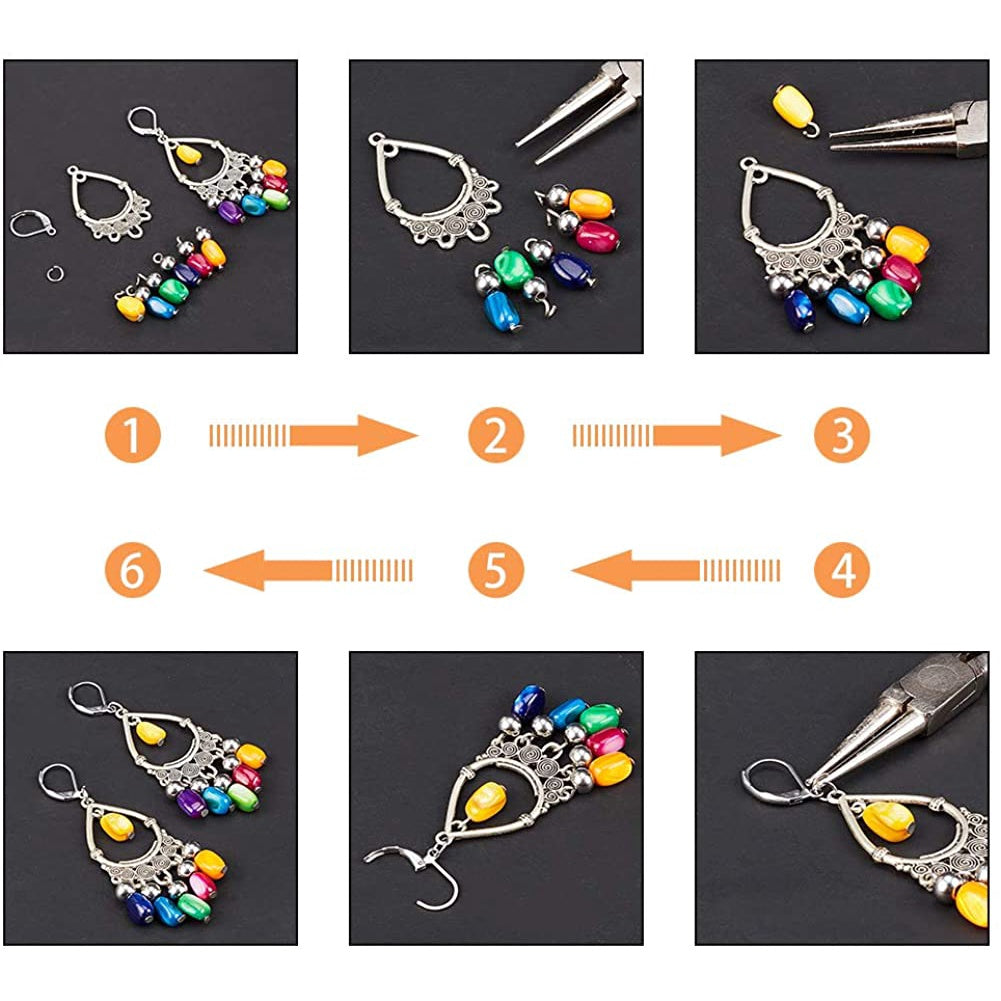 1 2 3

6 5 4