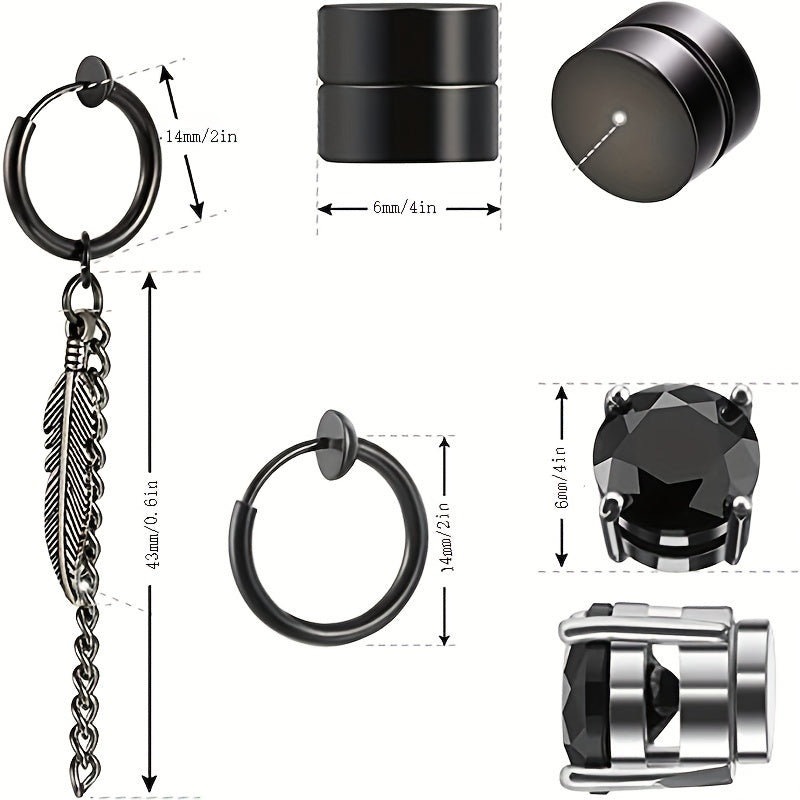 14mm/2in

6mm/4in

43mm/0.6in

14mm/2in

6mm/4in