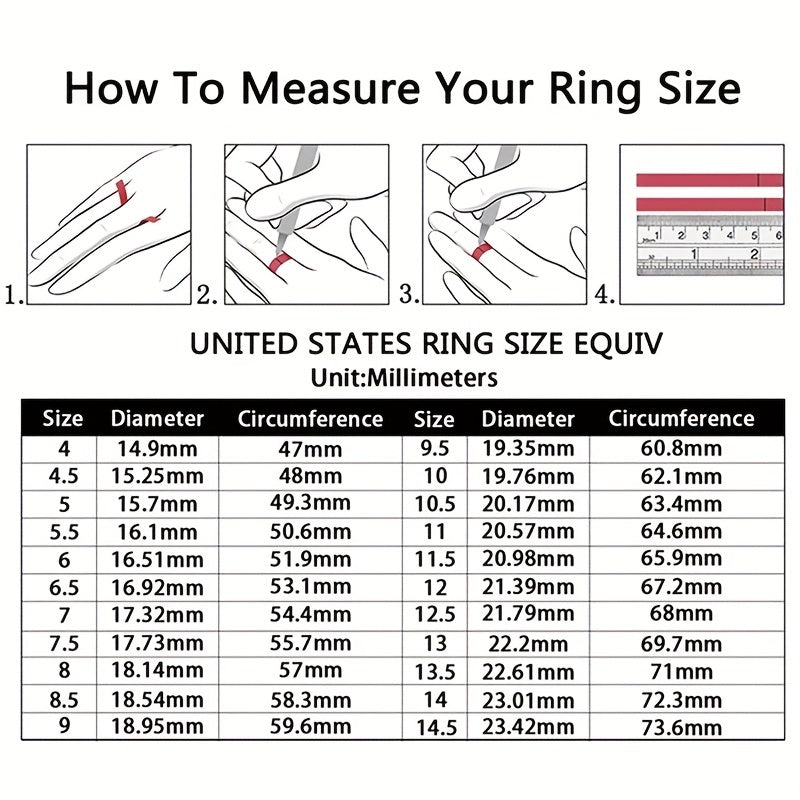 How To Measure Your Ring Size

1. 2. 3. 4.

1 2 3 4 5 6
1 2

UNITED STATES RING SIZE EQUIV
Unit:Millimeters

| Size | Diameter | Circumference | Size | Diameter | Circumference |
|---|---|---|---|---|---|
| 4 | 14.9mm | 47mm | 9.5 | 19.35mm | 60.8mm |
| 4.5 | 15.25mm | 48mm | 10 | 19.76mm | 62.1mm |
| 5 | 15.7mm | 49.3mm | 10.5 | 20.17mm | 63.4mm |
| 5.5 | 16.1mm | 50.6mm | 11 | 20.57mm | 64.6mm |
| 6 | 16.51mm | 51.9mm | 11.5 | 20.98mm | 65.9mm |
| 6.5 | 16.92mm | 53.1mm | 12 | 21.39mm | 67.2mm |
| 7 | 17.32mm | 54.4mm | 12.5 | 21.79mm | 68mm |
| 7.5 | 17.73mm | 55.7mm | 13 | 22.2mm | 69.7mm |
| 8 | 18.14mm | 57mm | 13.5 | 22.61mm | 71mm |
| 8.5 | 18.54mm | 58.3mm | 14 | 23.01mm | 72.3mm |
| 9 | 18.95mm | 59.6mm | 14.5 | 23.42mm | 73.6mm |