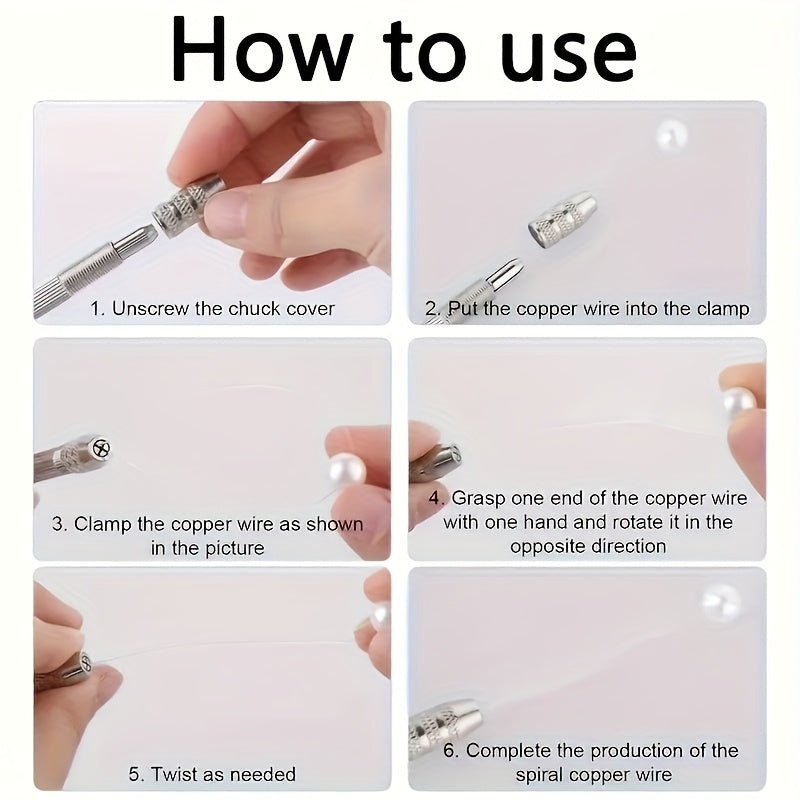 How to use

1. Unscrew the chuck cover

2. Put the copper wire into the clamp

3. Clamp the copper wire as shown in the picture

4. Grasp one end of the copper wire with one hand and rotate it in the opposite direction

5. Twist as needed

6. Complete the production of the spiral copper wire