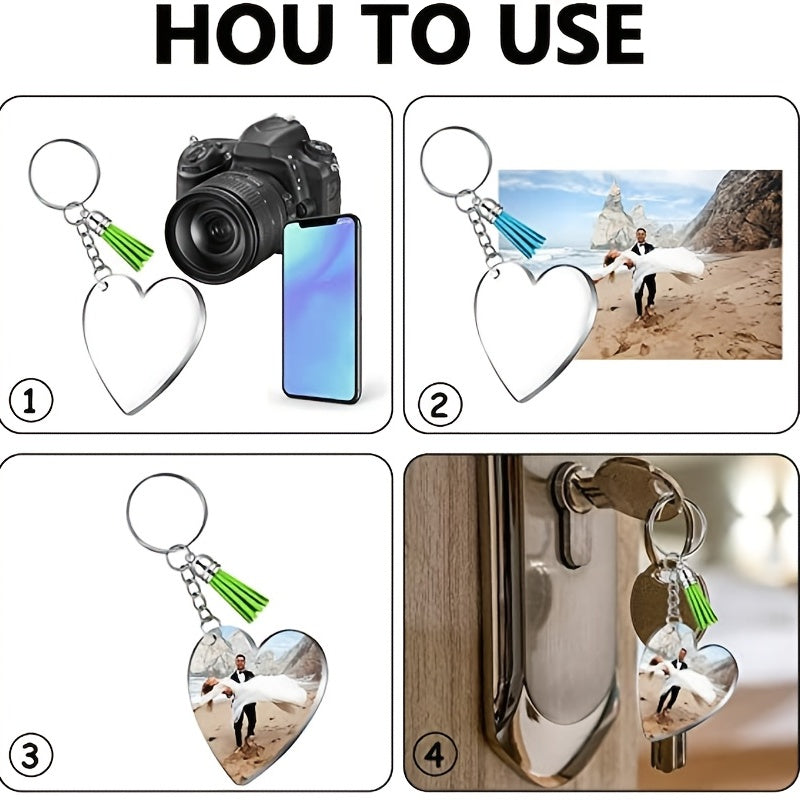 HOU TO USE

1

2

3

4